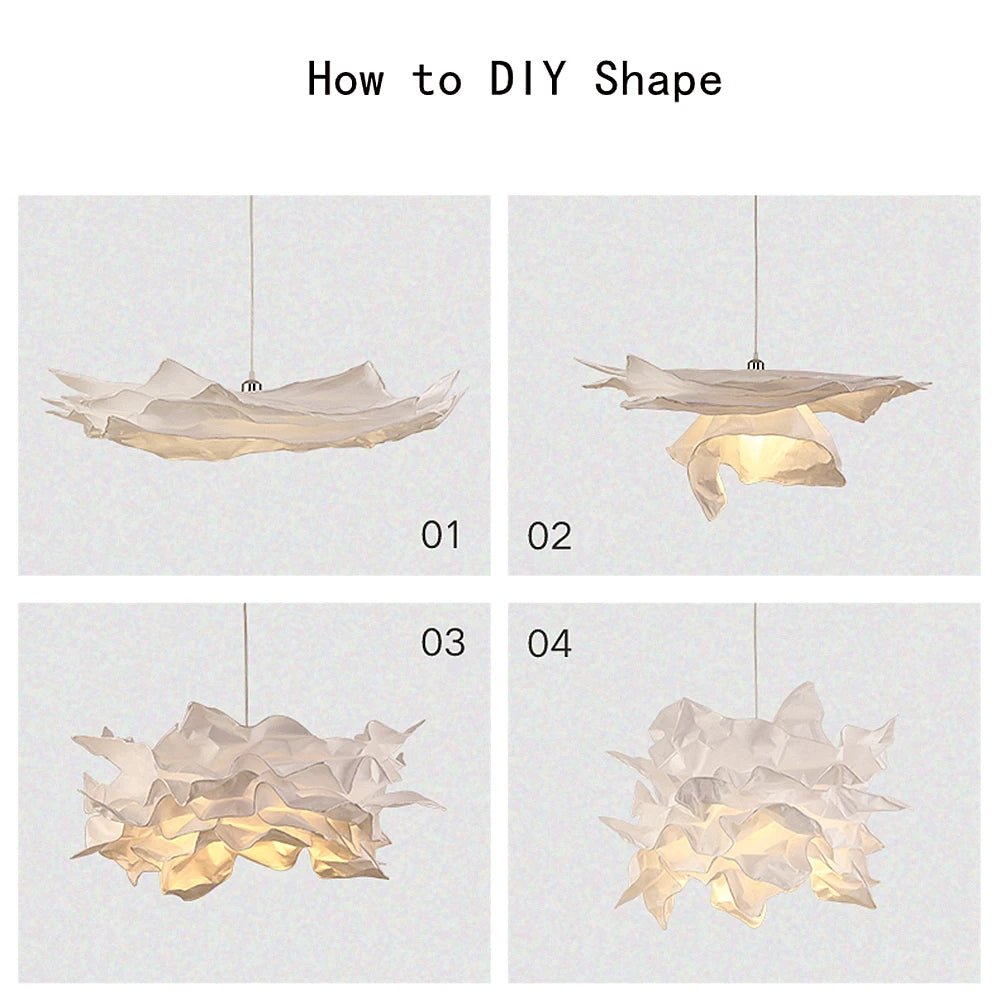 How to DIY Shape

01

02

03

04